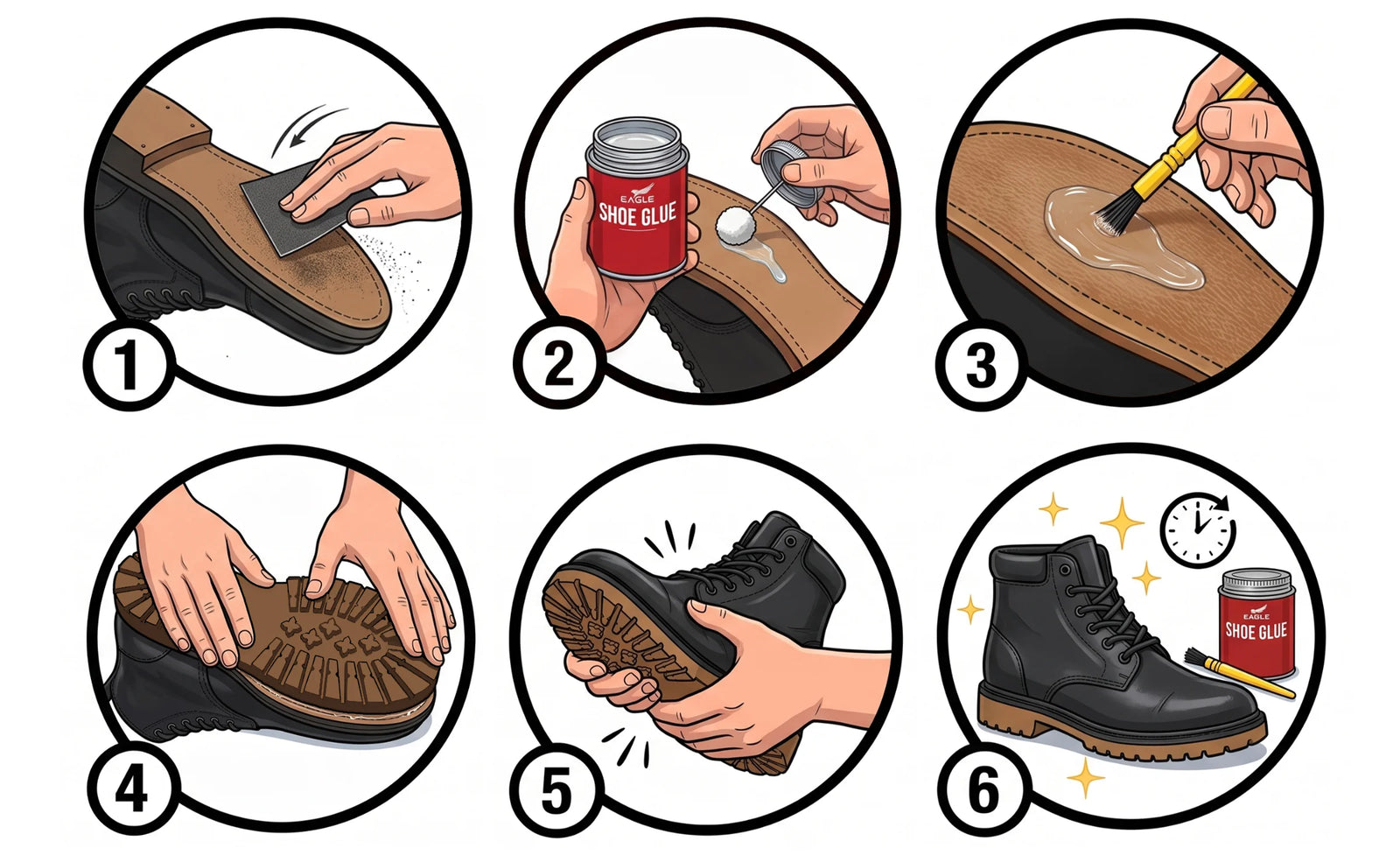 1

EAGLE
SHOE GLUE

2

3

4

5

EAGLE
SHOE GLUE

6