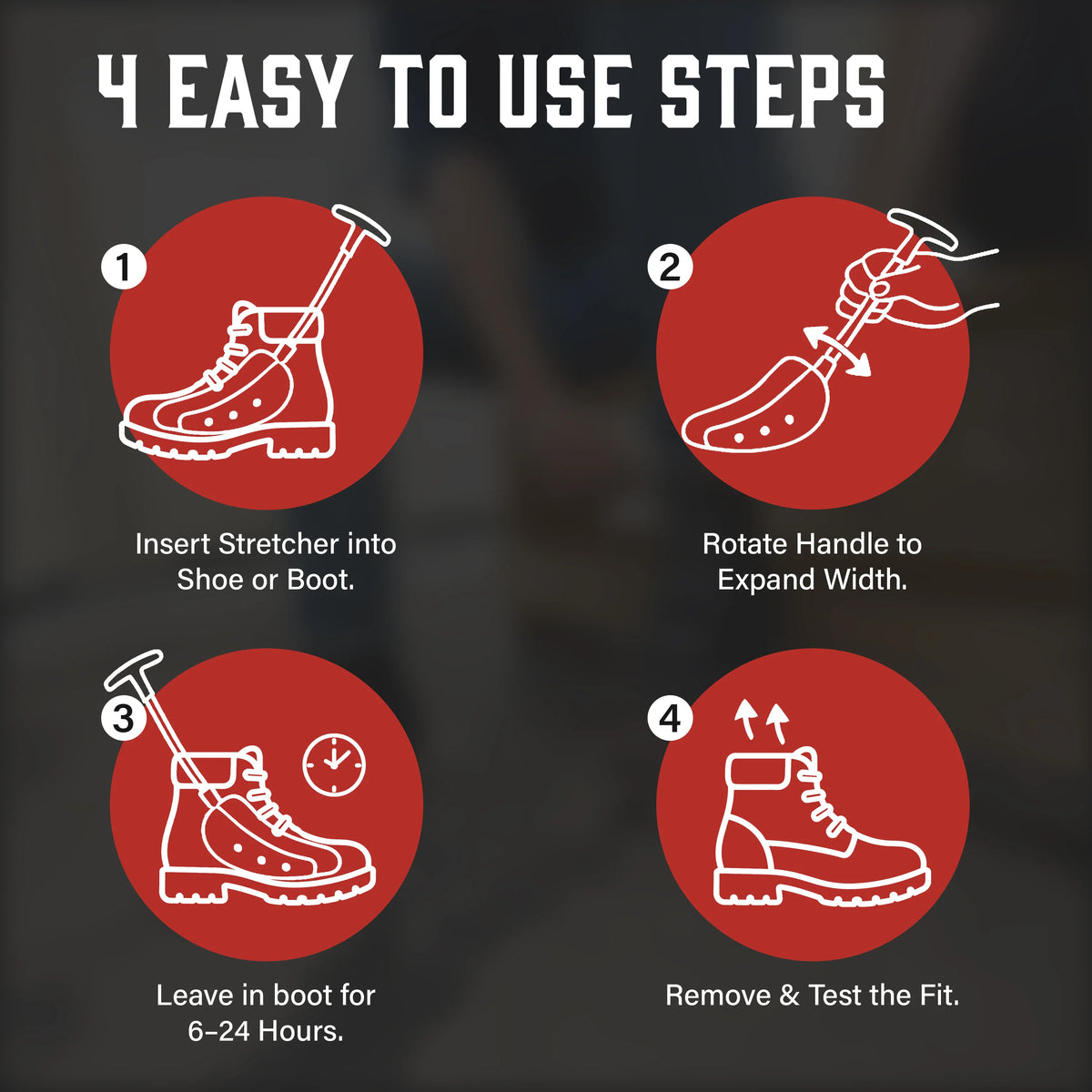 4 EASY TO USE STEPS

1

Insert Stretcher into Shoe or Boot.

2

Rotate Handle to Expand Width.

3

Leave in boot for 6–24 Hours.

4

Remove & Test the Fit.